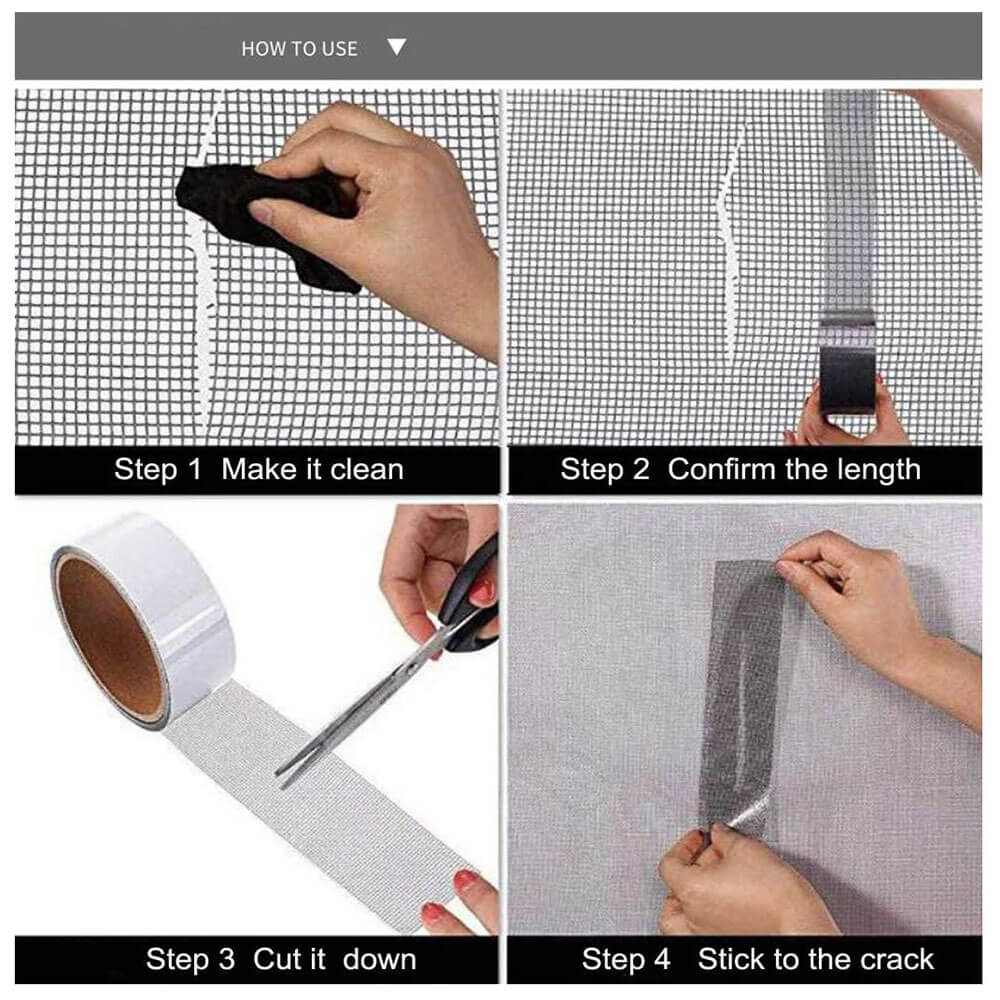 HOW TO USE ▼

Step 1 Make it clean

Step 2 Confirm the length

Step 3 Cut it down

Step 4 Stick to the crack