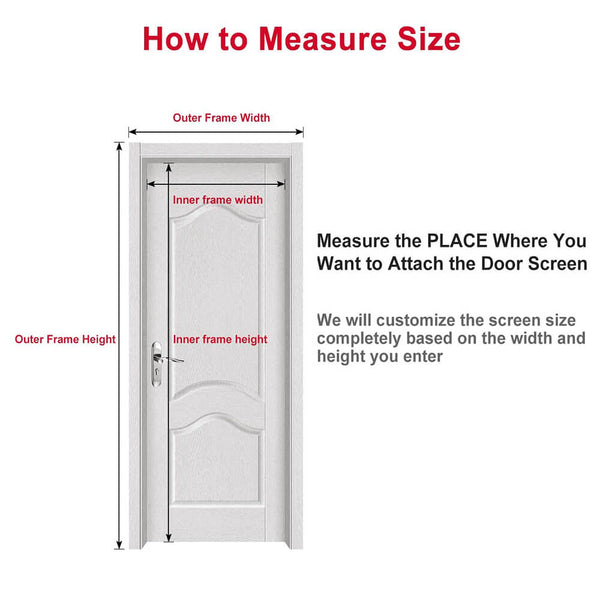 How to Measure Size

Outer Frame Width

Inner frame width

Outer Frame Height

Inner frame height

Measure the PLACE Where You Want to Attach the Door Screen

We will customize the screen size completely based on the width and height you enter