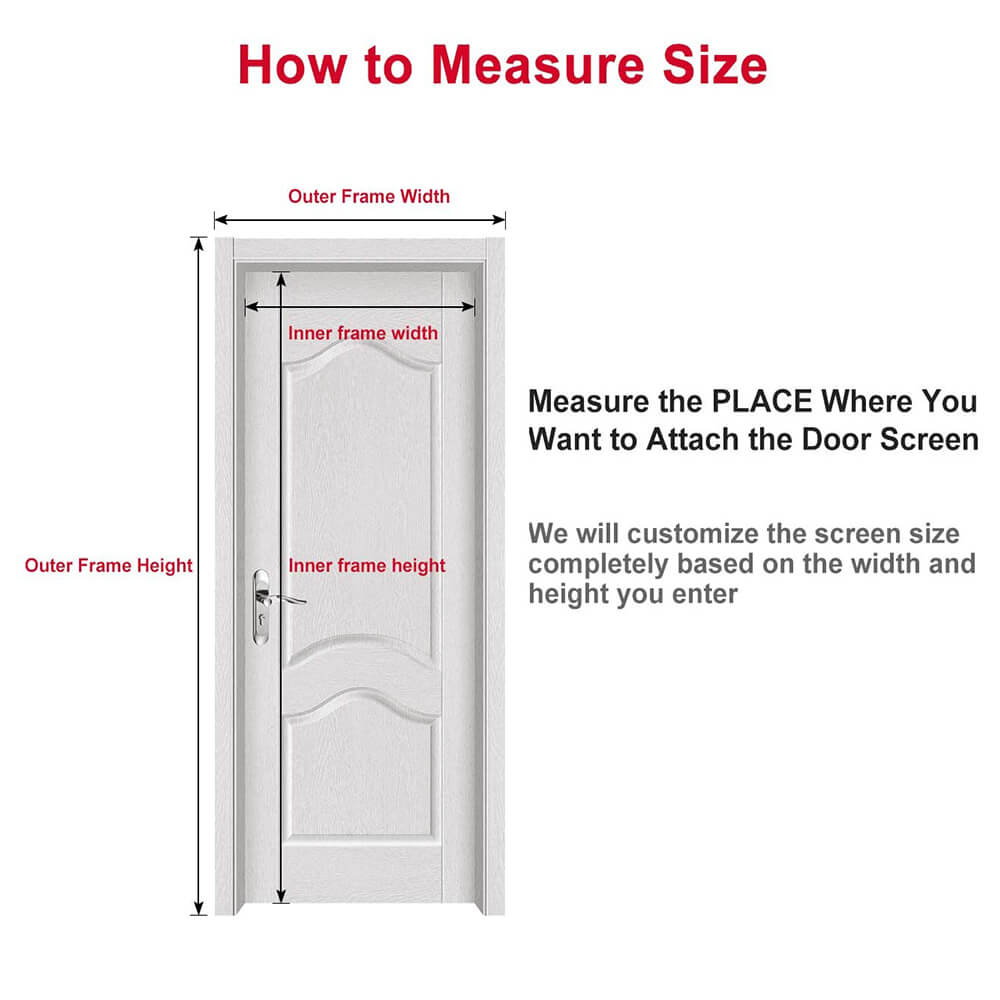 How to Measure Size

Outer Frame Width

Inner frame width

Outer Frame Height

Inner frame height

Measure the PLACE Where You Want to Attach the Door Screen

We will customize the screen size completely based on the width and height you enter