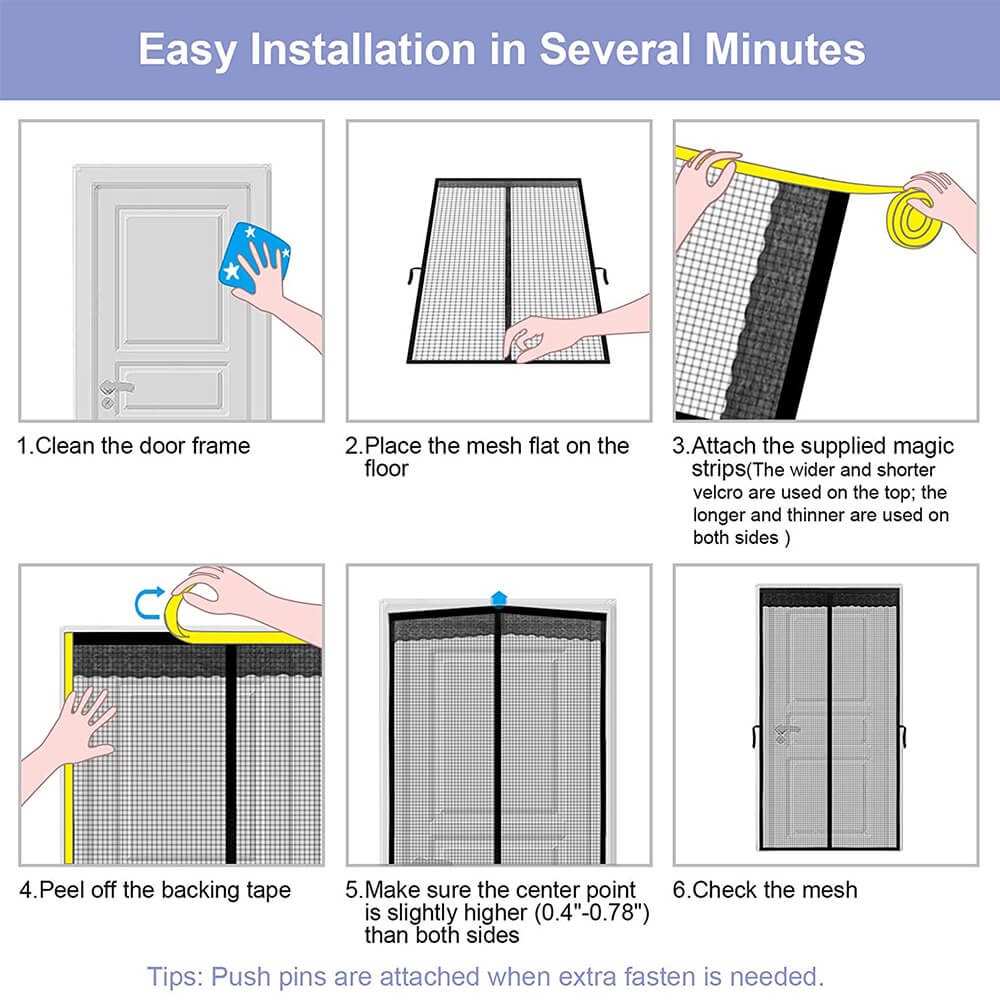 Easy Installation in Several Minutes

1.Clean the door frame

2.Place the mesh flat on the floor

3.Attach the supplied magic strips(The wider and shorter velcro are used on the top; the longer and thinner are used on both sides )

4.Peel off the backing tape

5.Make sure the center point is slightly higher (0.4"-0.78") than both sides

6.Check the mesh

Tips: Push pins are attached when extra fasten is needed.