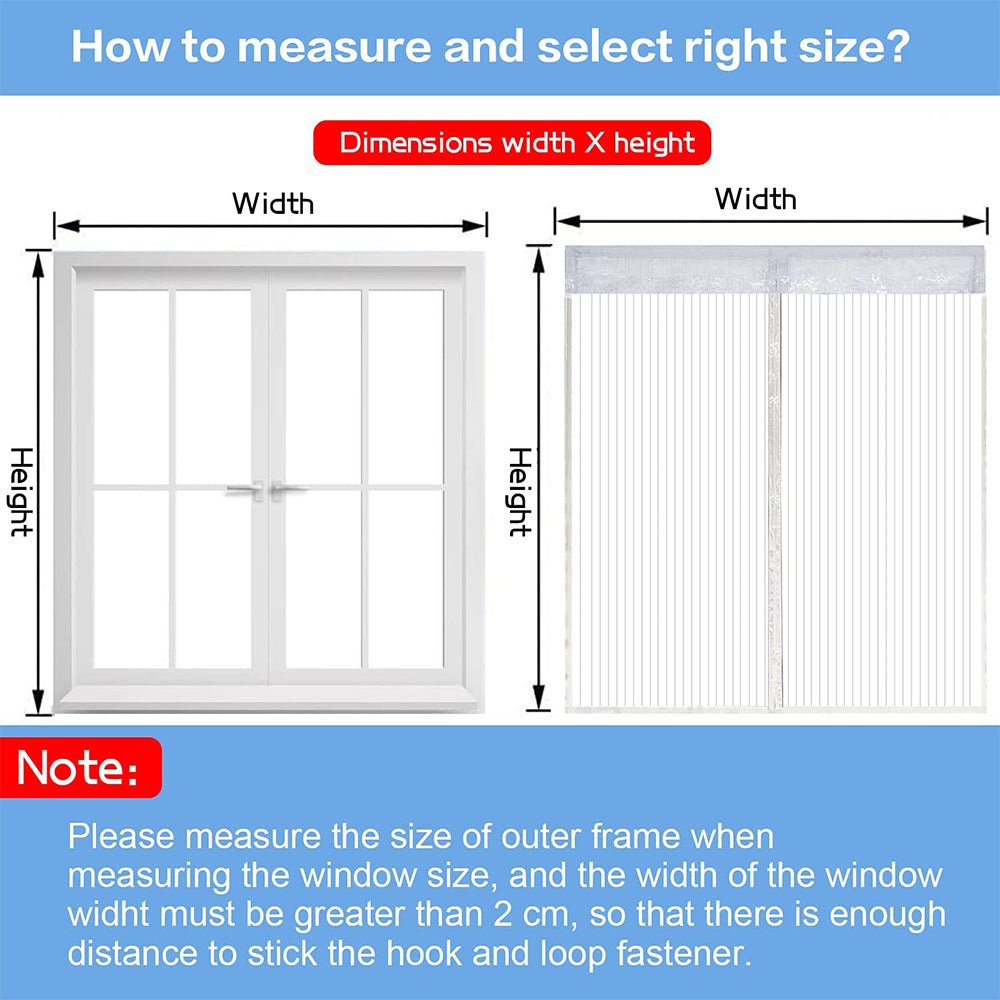 How to measure and select right size?

Dimensions width X height

Width

Height

Width

Height

Note:

Please measure the size of outer frame when measuring the window size, and the width of the window widht must be greater than 2 cm, so that there is enough distance to stick the hook and loop fastener.