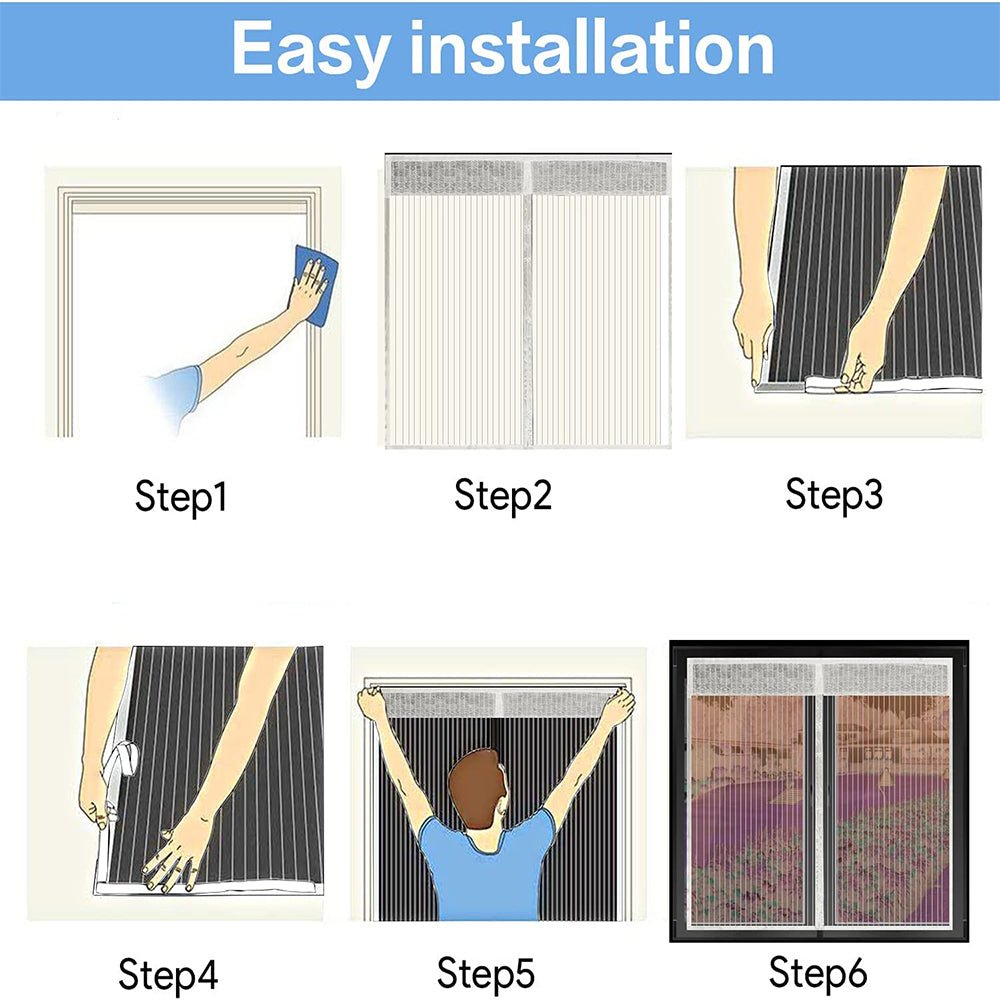 Easy installation

Step1

Step2

Step3

Step4

Step5

Step6