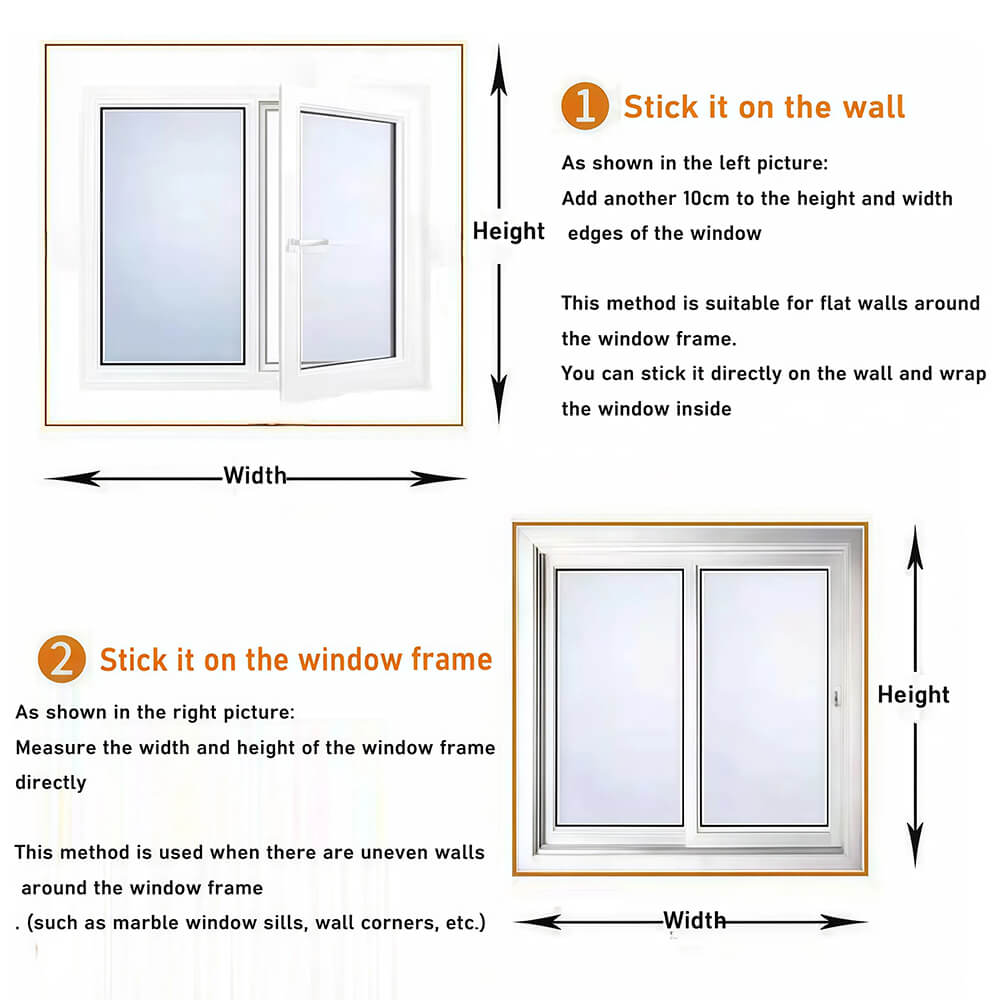 1 Stick it on the wall

As shown in the left picture:
Add another 10cm to the height and width edges of the window

This method is suitable for flat walls around the window frame.
You can stick it directly on the wall and wrap the window inside

Height

Width

2 Stick it on the window frame

As shown in the right picture:
Measure the width and height of the window frame directly

This method is used when there are uneven walls around the window frame
. (such as marble window sills, wall corners, etc.)

Height

Width