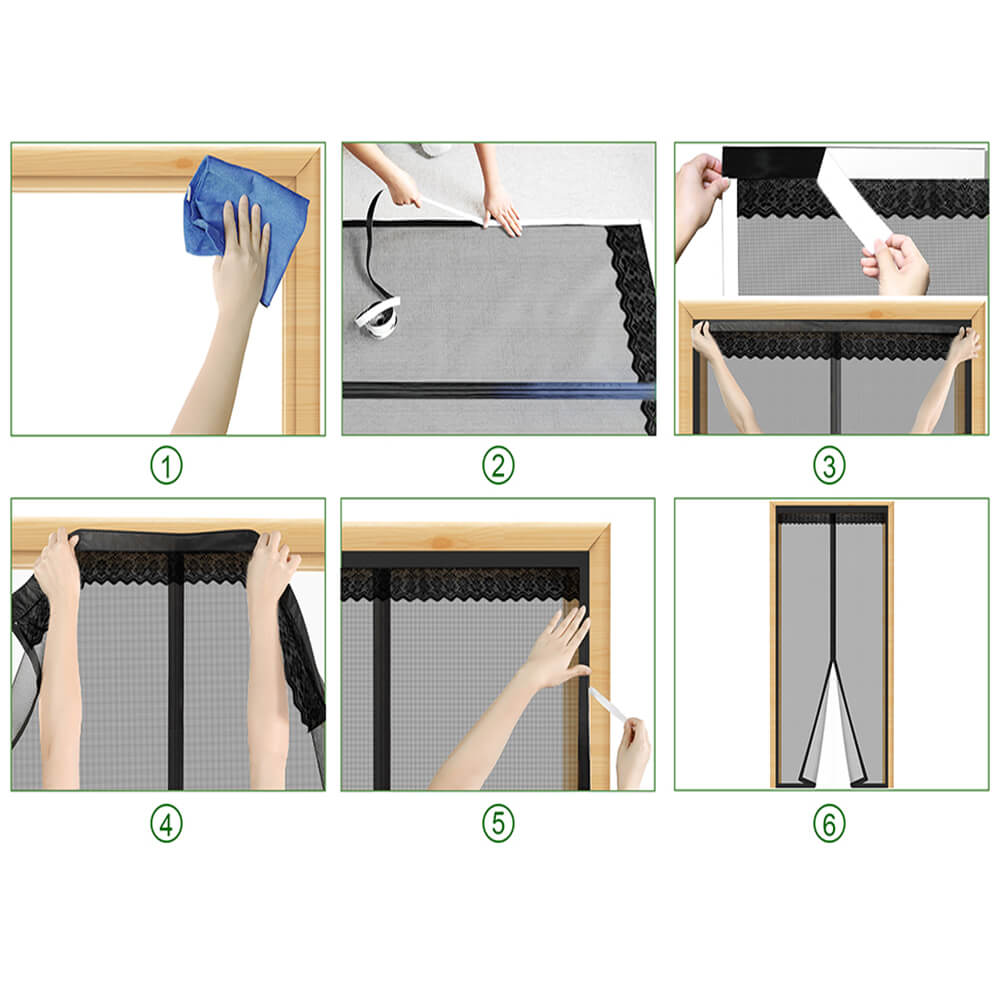 ①

②

③

④

⑤

⑥